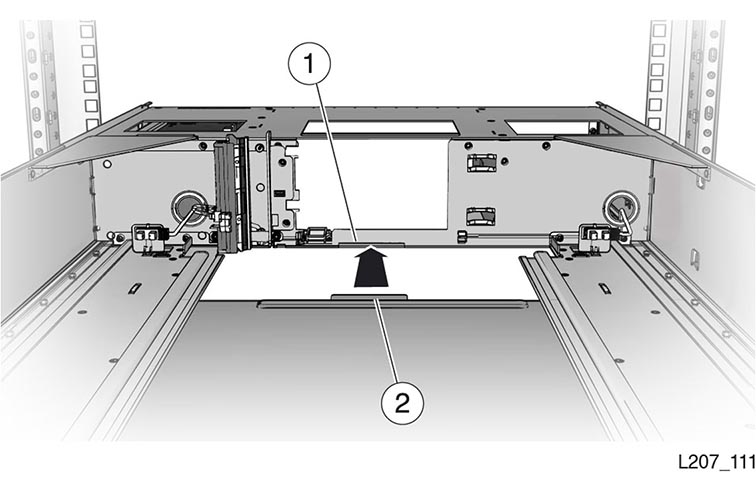 1

2

L207_111