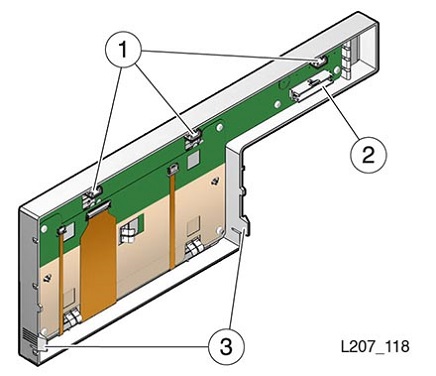 1
2
3
L207_118