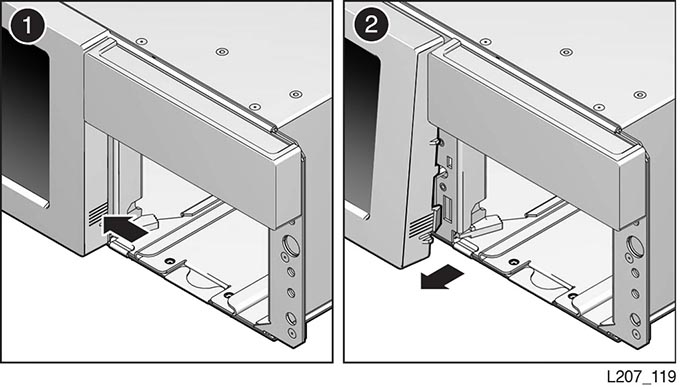 1

2

L207_119