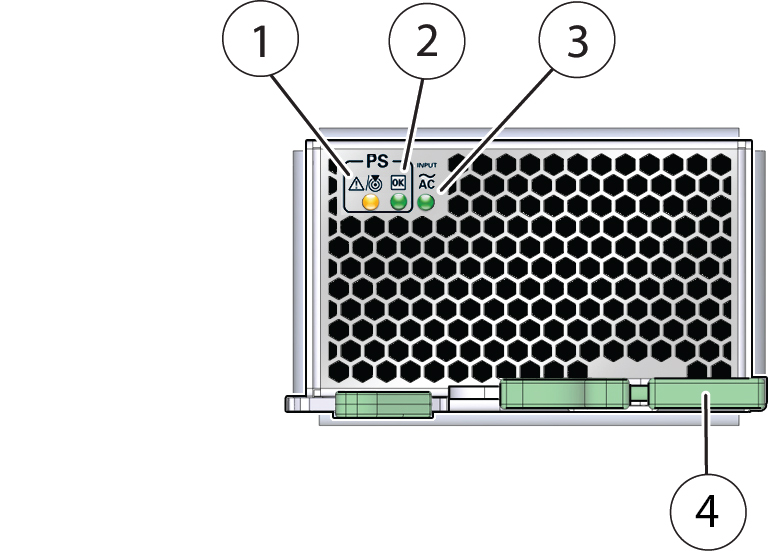 1
2
3
PS
OK
INPUT
AC
4