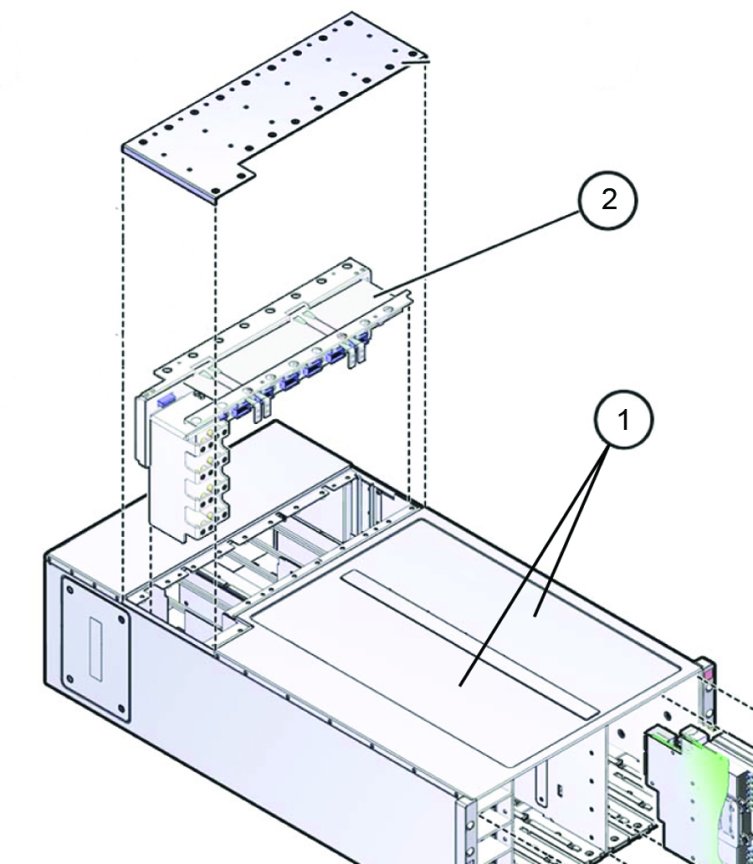 2

1