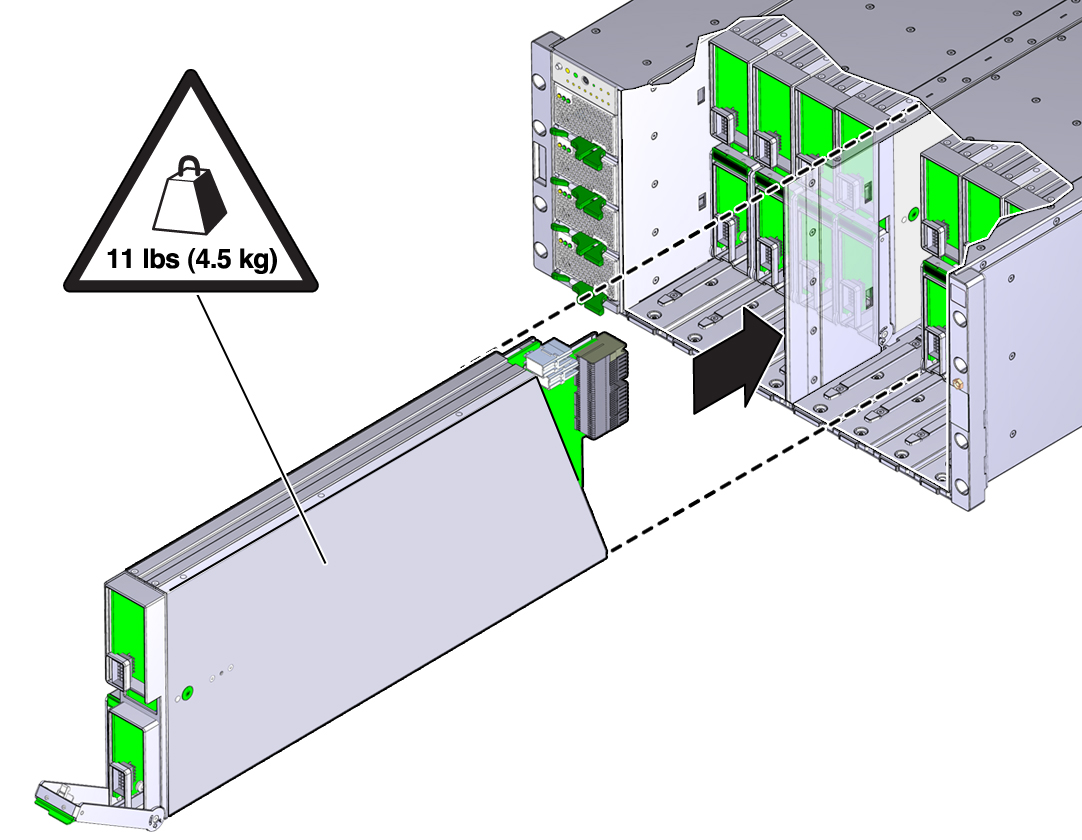 11 lbs (4.5 kg)