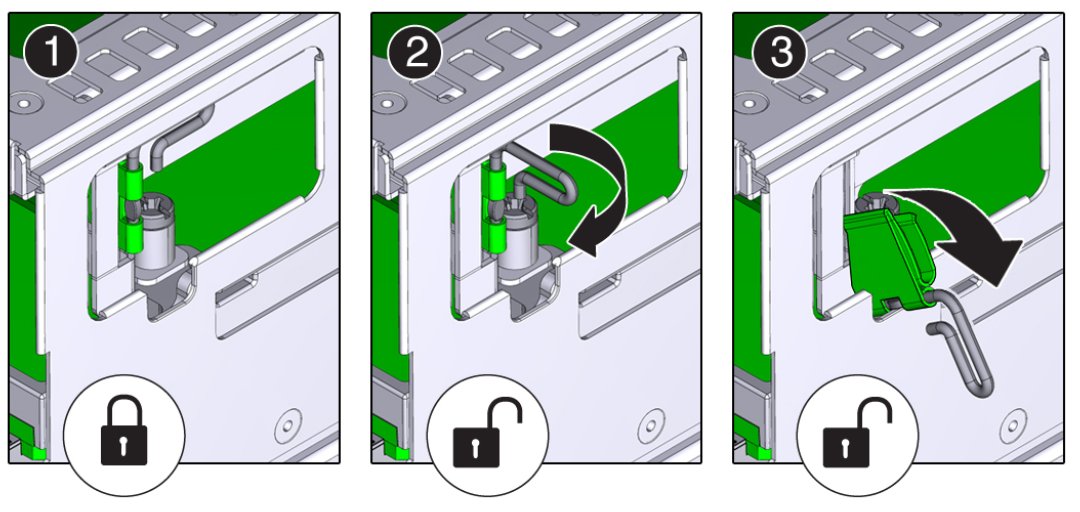 1

2

3