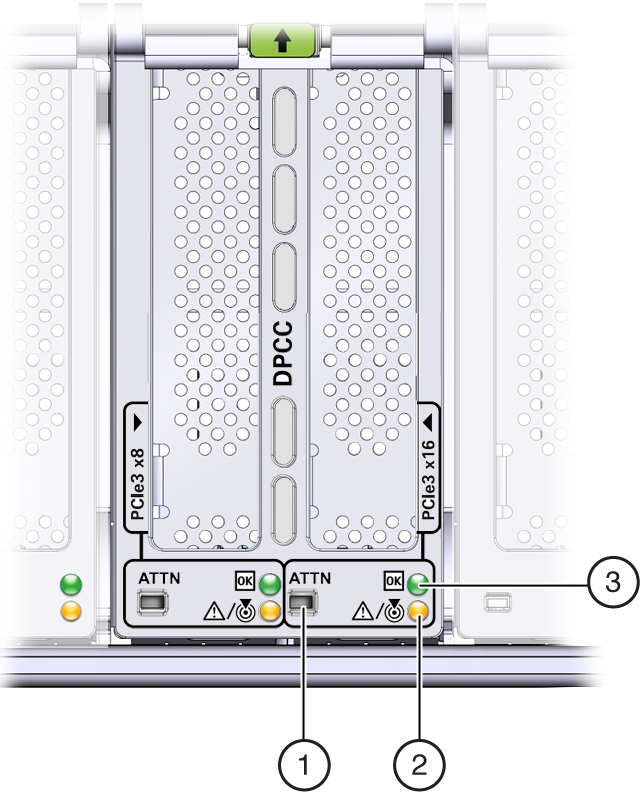 DPCC

PCIe3 x8

PCIe3 x16

ATTN

OK

ATTN

OK

3

1

2