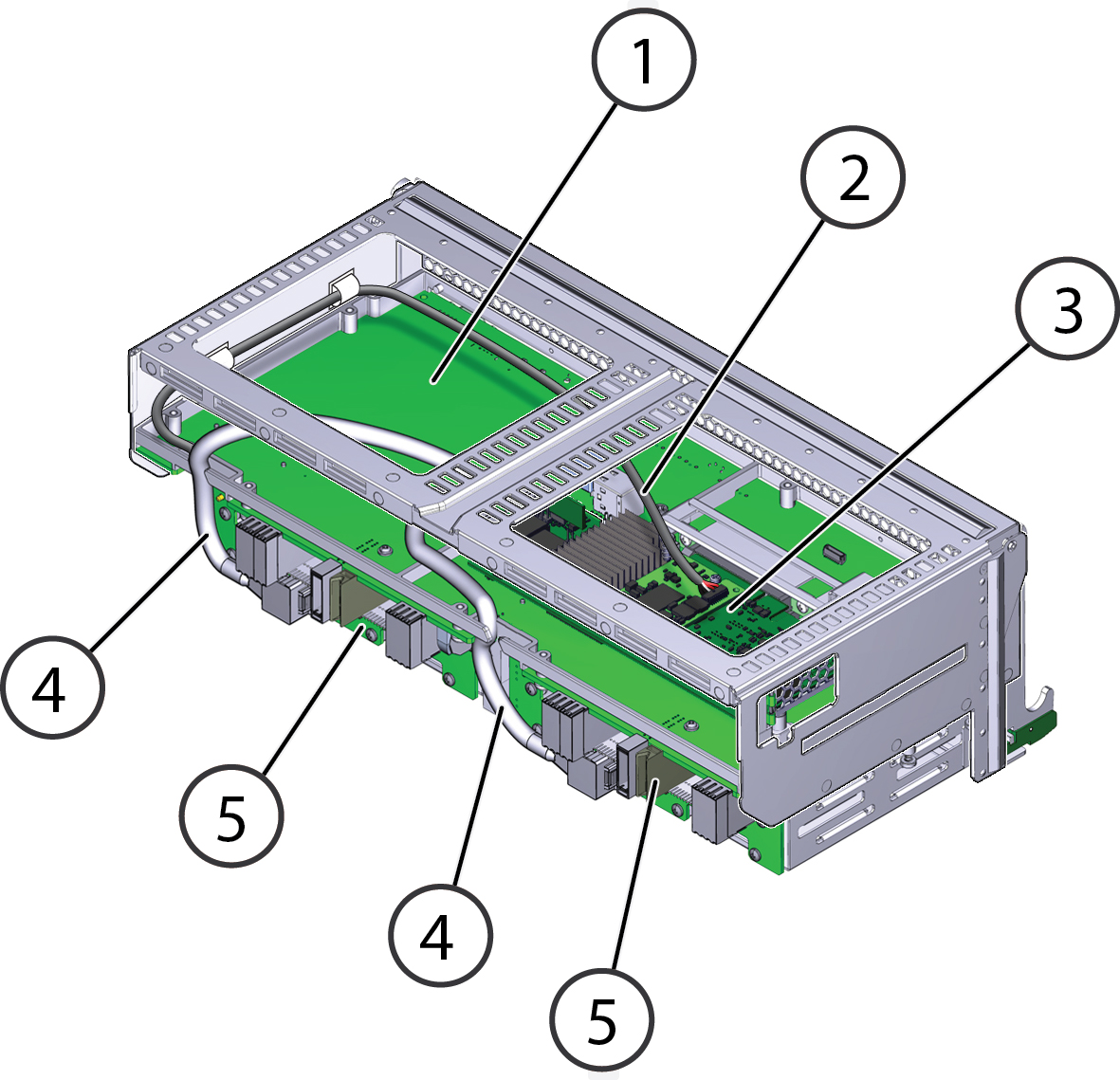 1
2
3
4
5
4
5