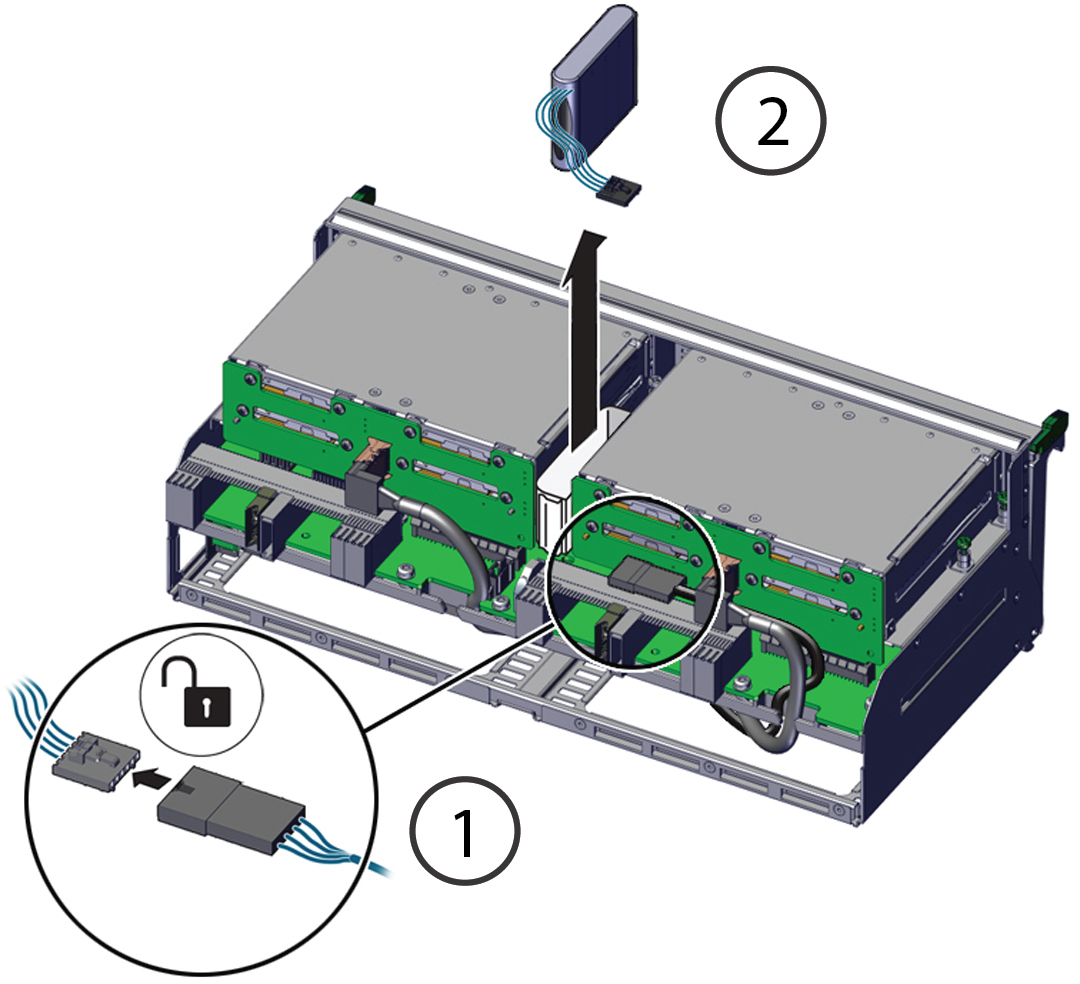 2

1