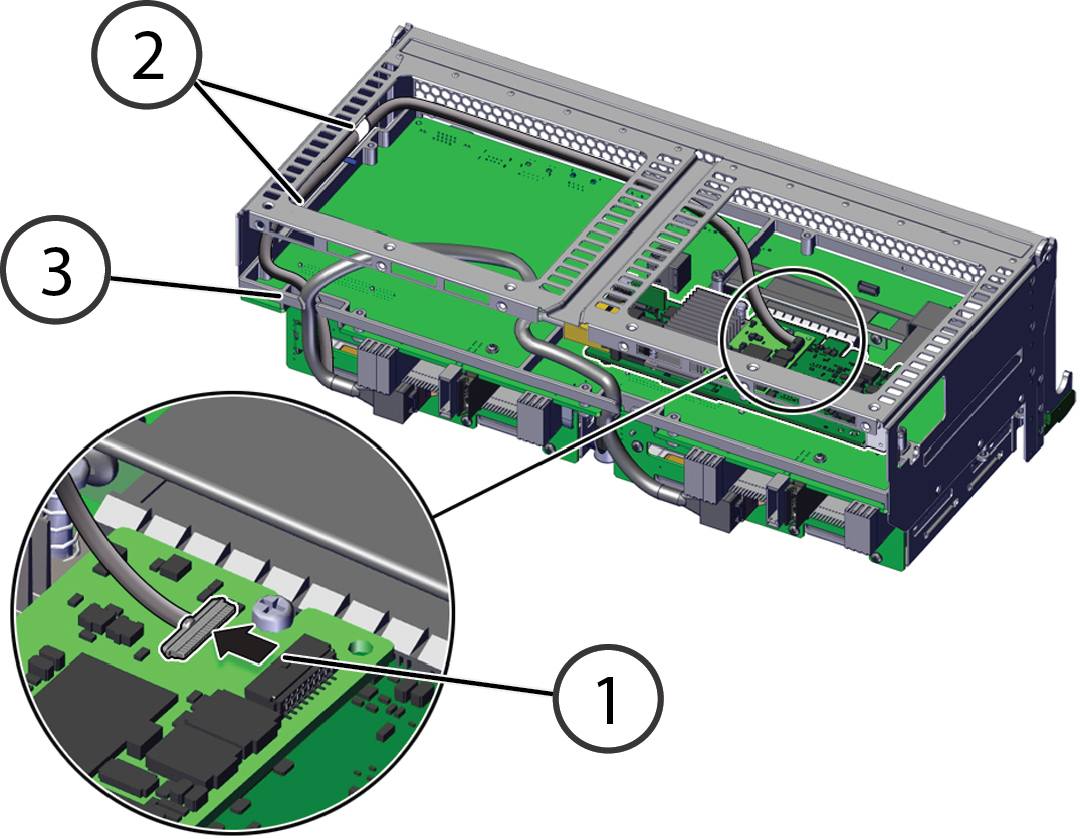 2
3
1