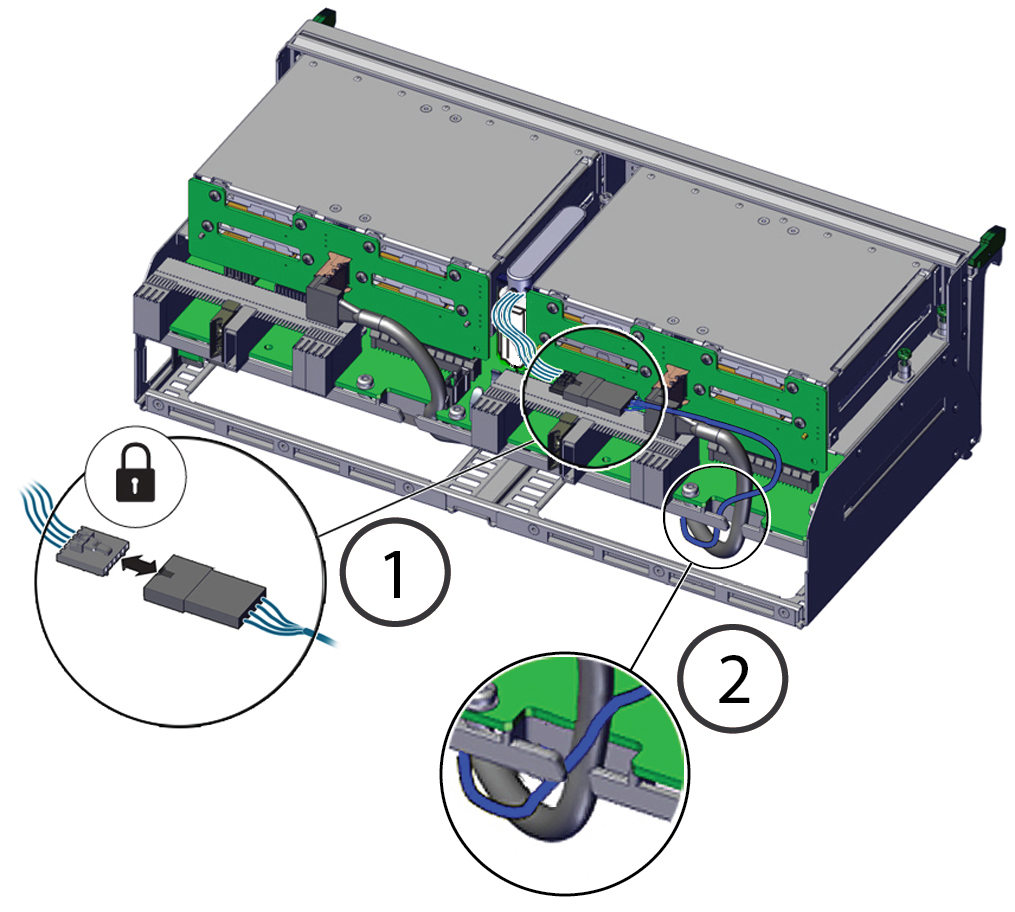 1

2