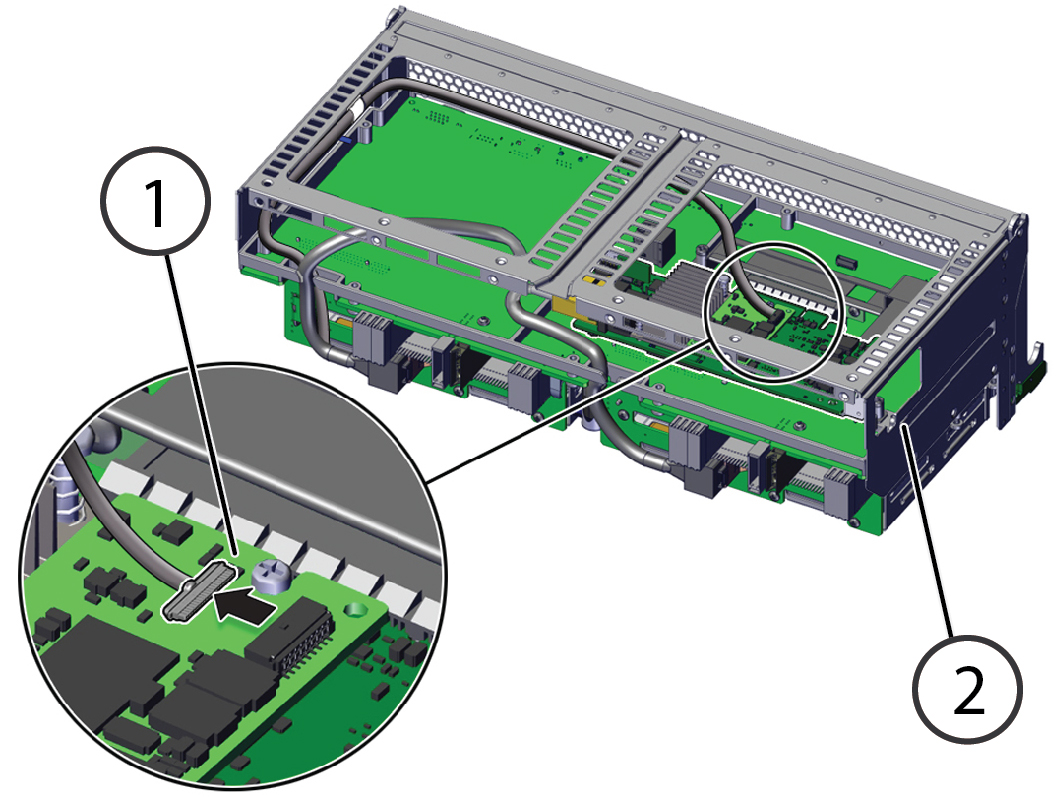 1

2