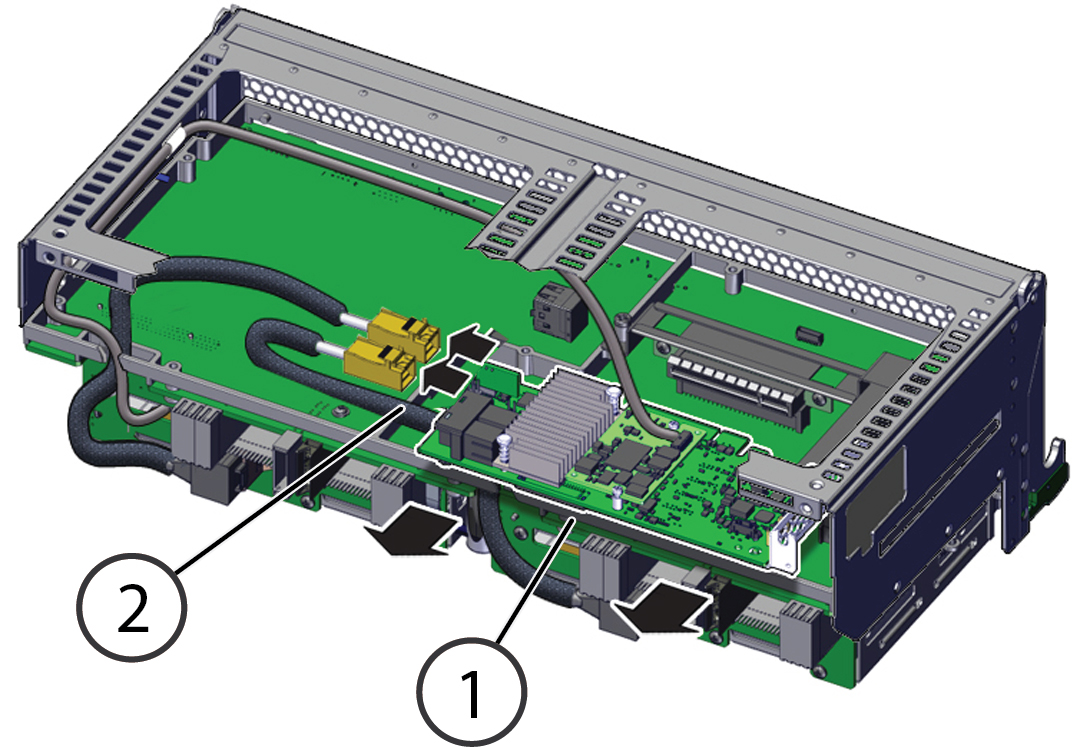 2

1