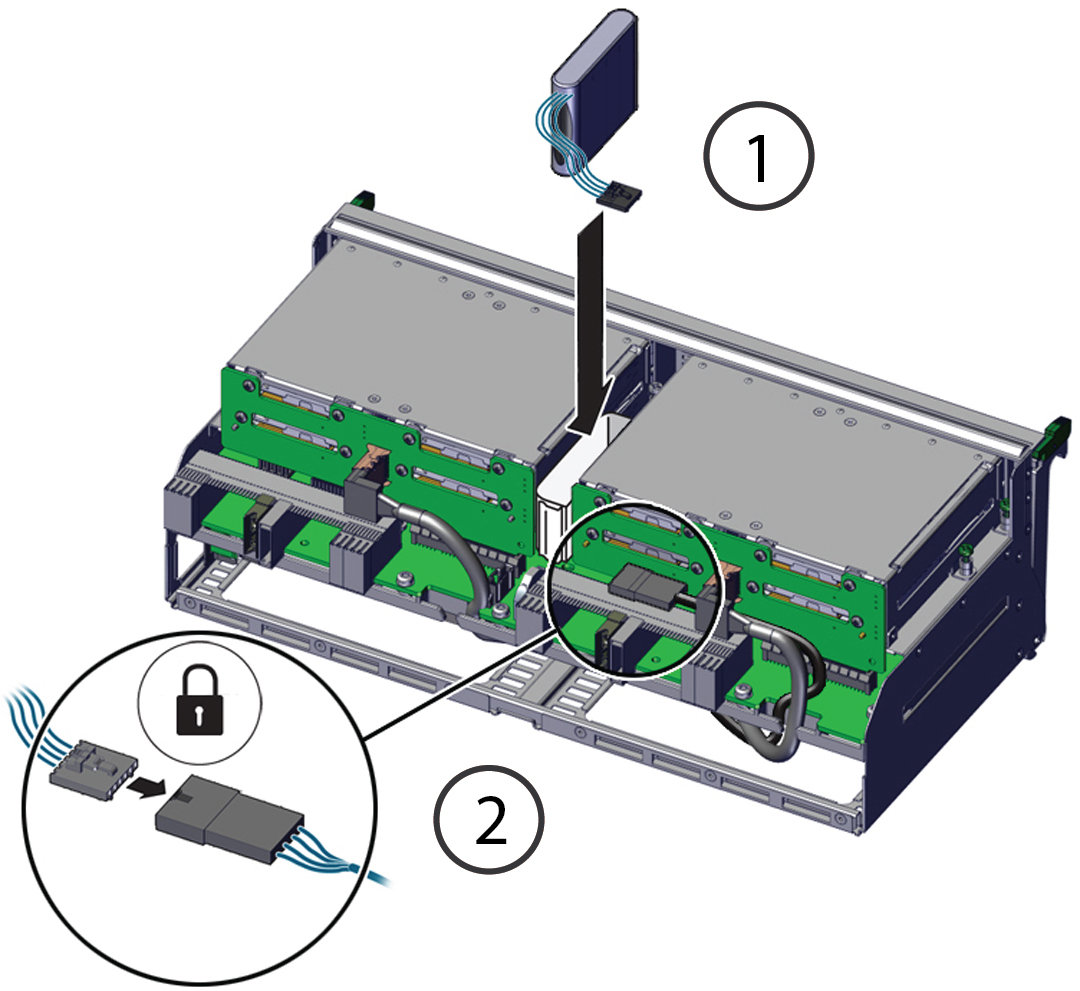 1

2