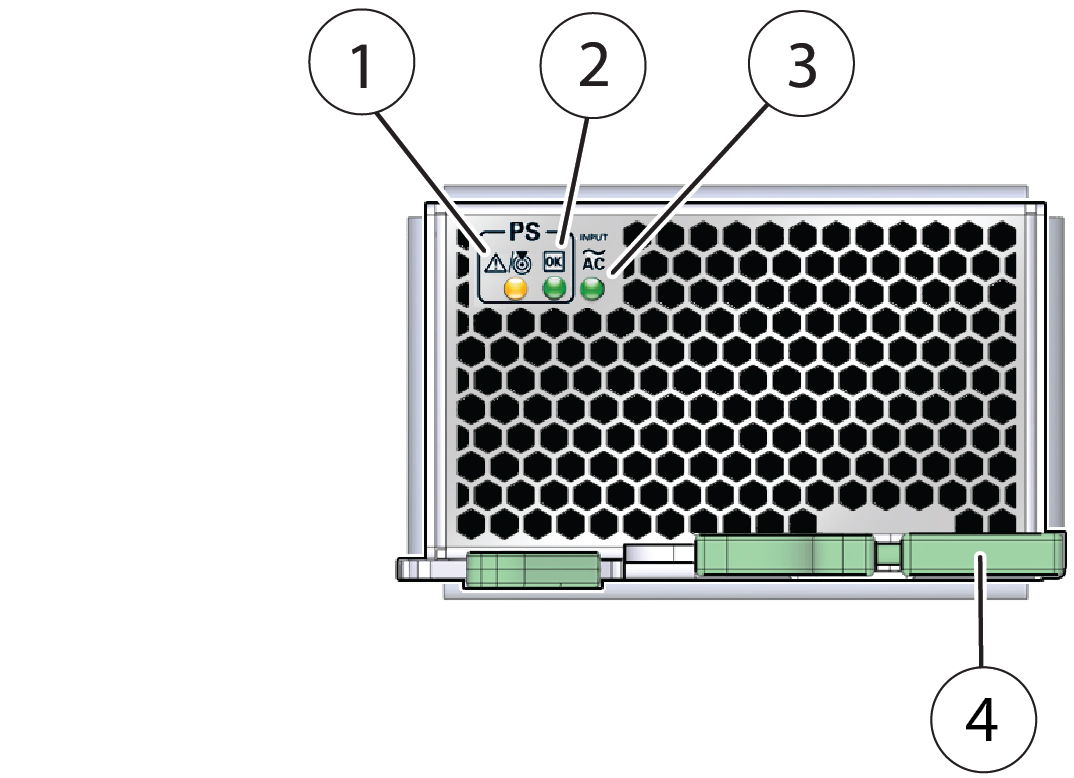 1
2
3
PS
OK
INPUT
AC
4