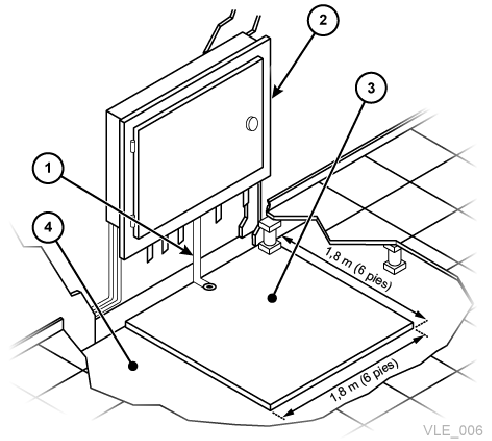 2
3
1
4
1,8 m (6 pies)
1,8 m (6 pies)
VLE_006