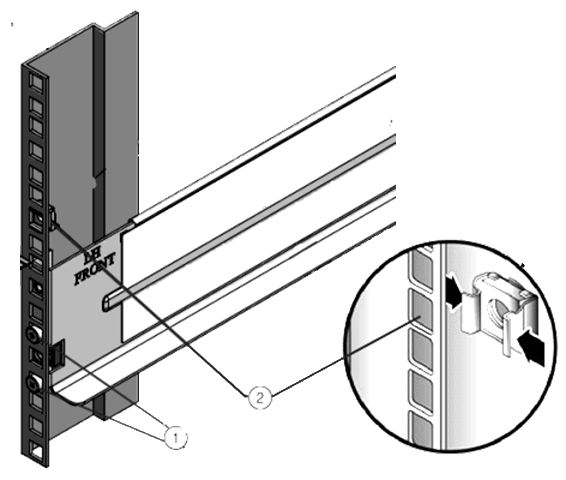 LH
FRONT

2

1