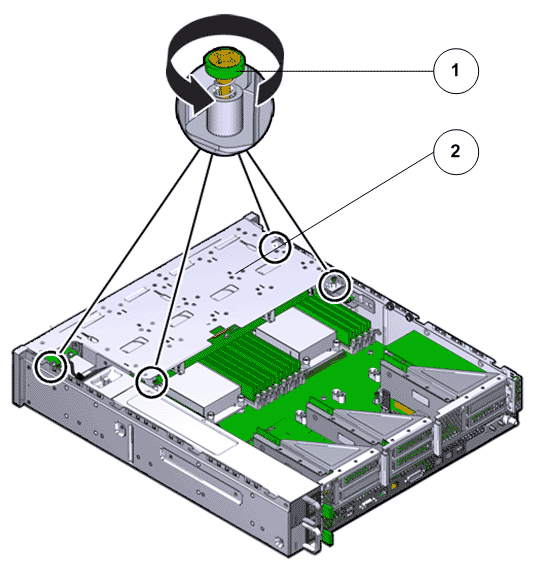 1

2