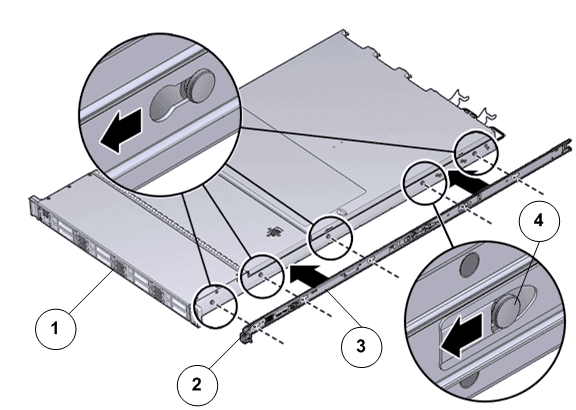 4
1
3
2