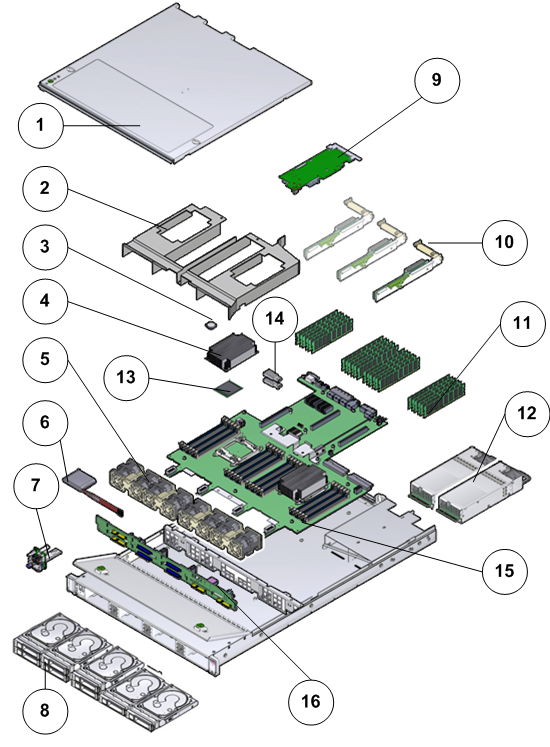 1
2
3
4
5
6
7
8
9
10
11
12
13
14
15
16