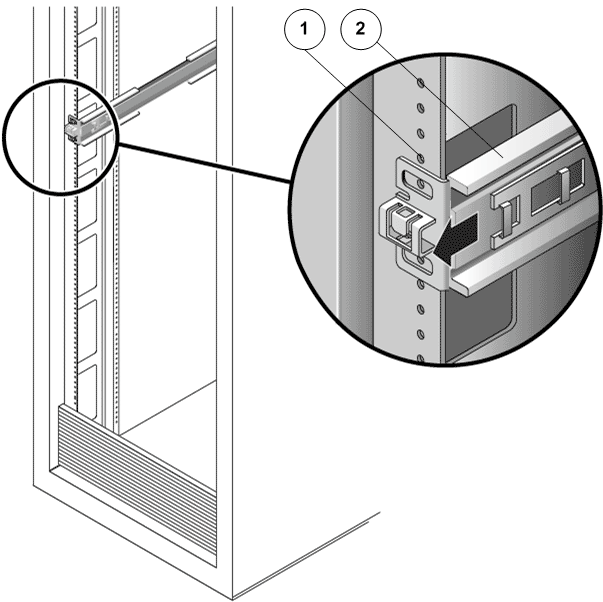 1
2