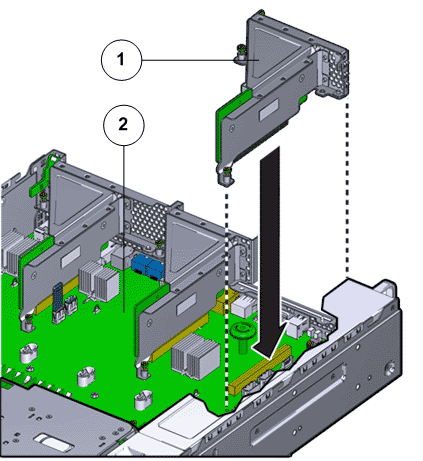 1
2