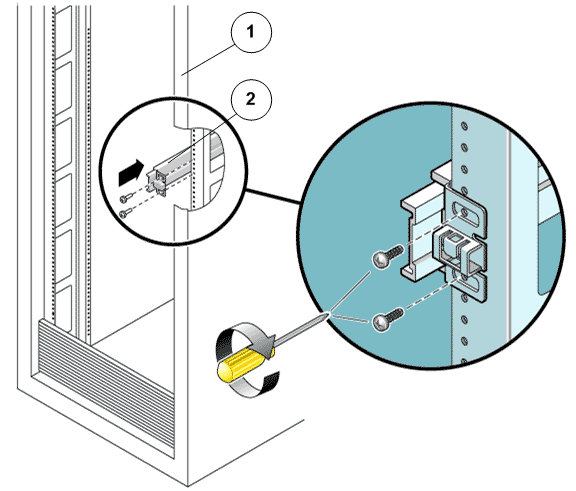 1

2