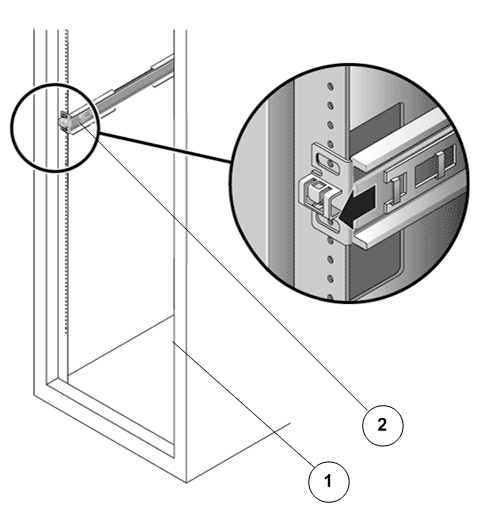 2

1