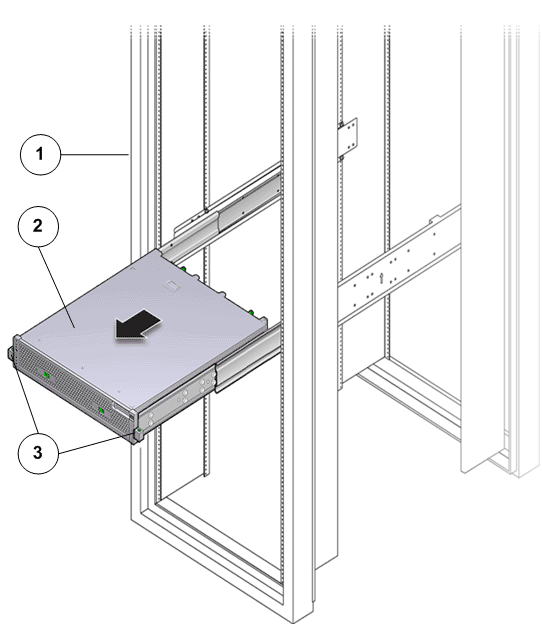 1
2
3