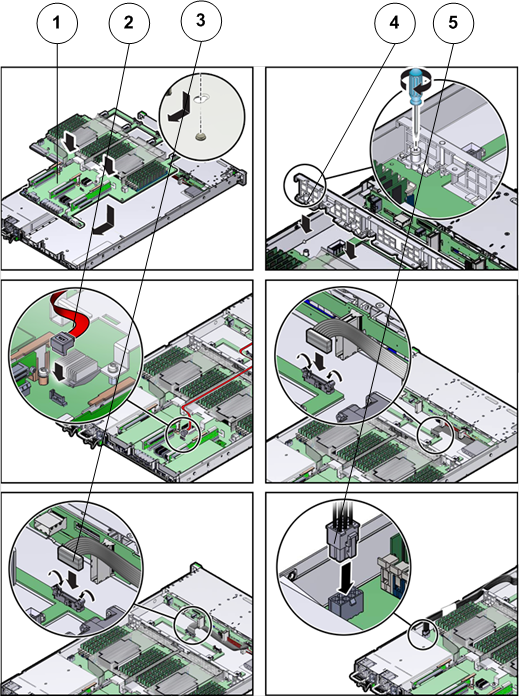 1
2
3
4
5