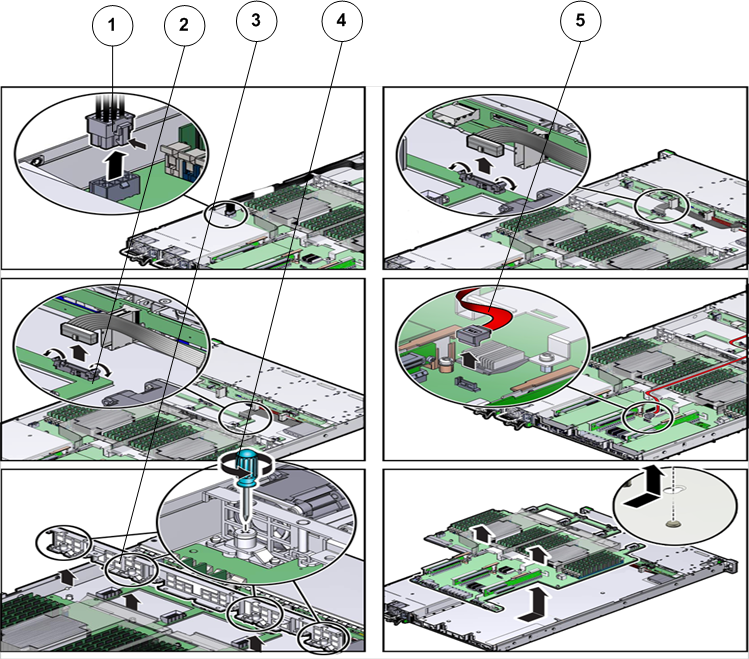 1
2
3
4
5