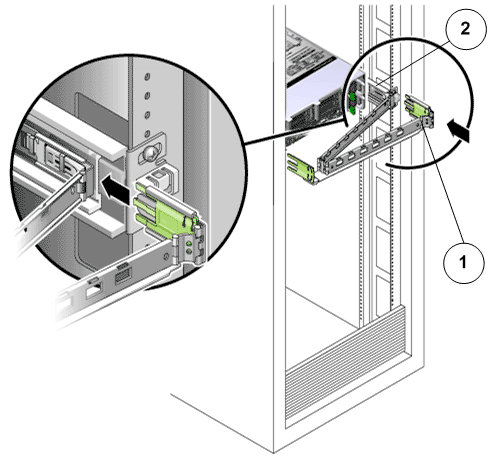 2

1