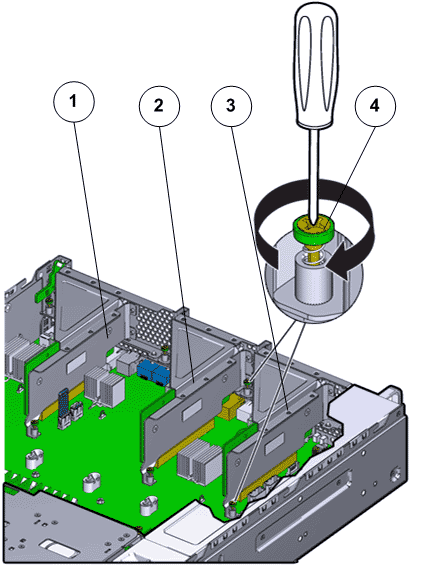 1
2
3
4