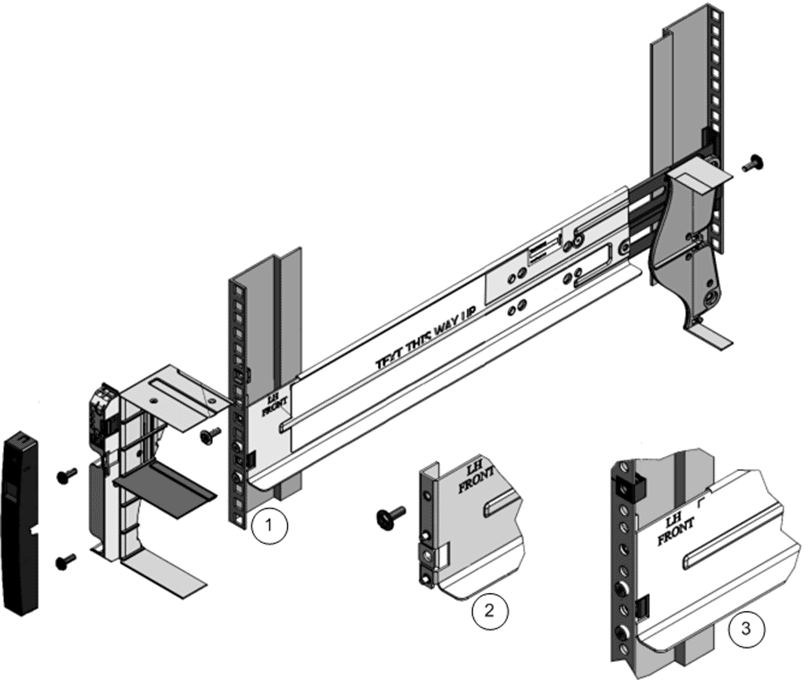 TEXT THIS WAY UP

LH FRONT

1

LH FRONT

2

LH FRONT

3