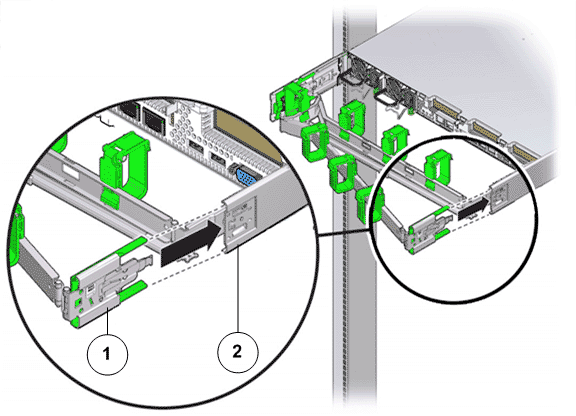 1

2