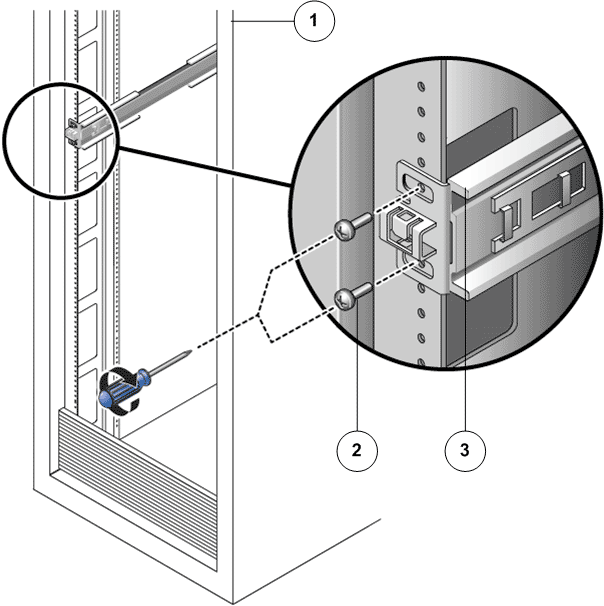 1
2
3