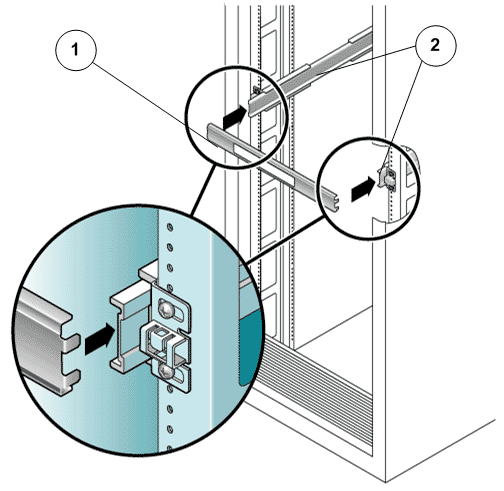 1

2