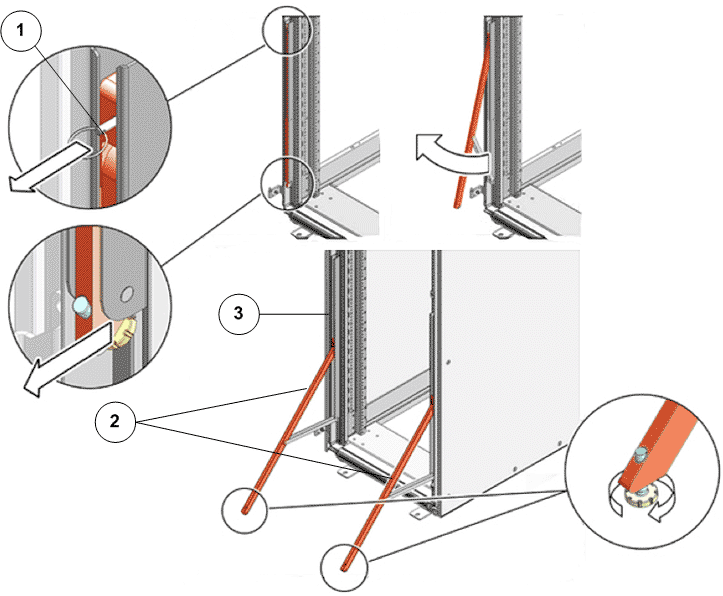 1

3

2