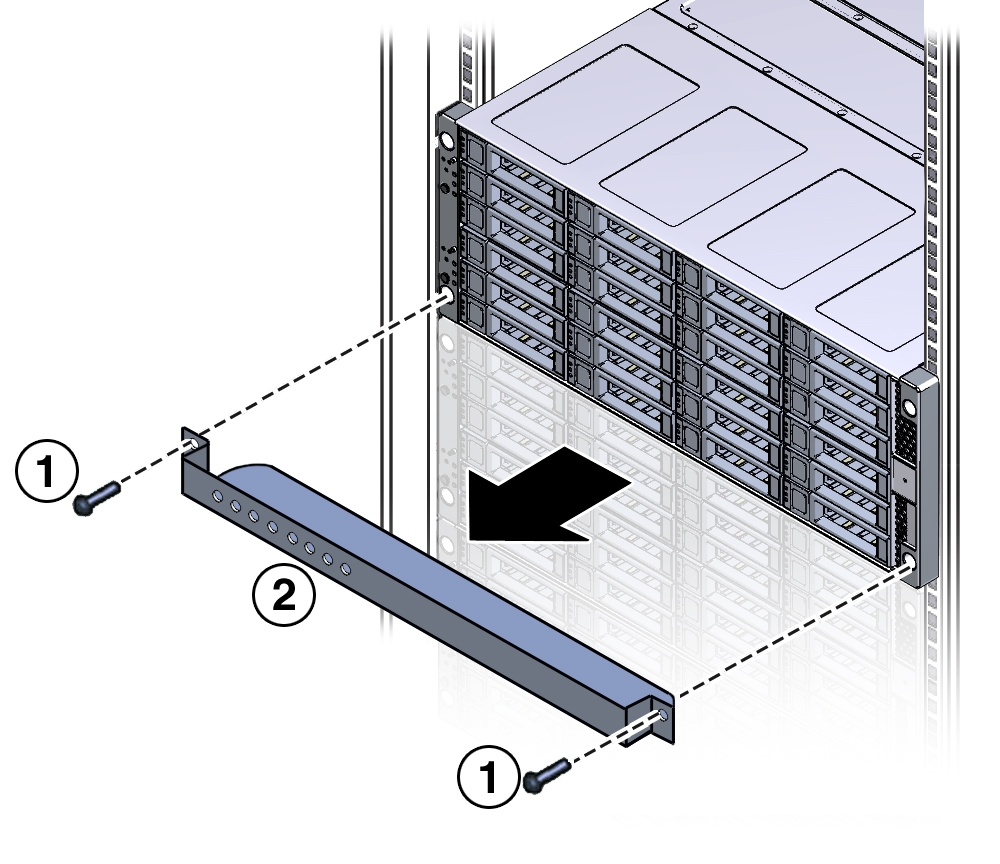 1
2
1