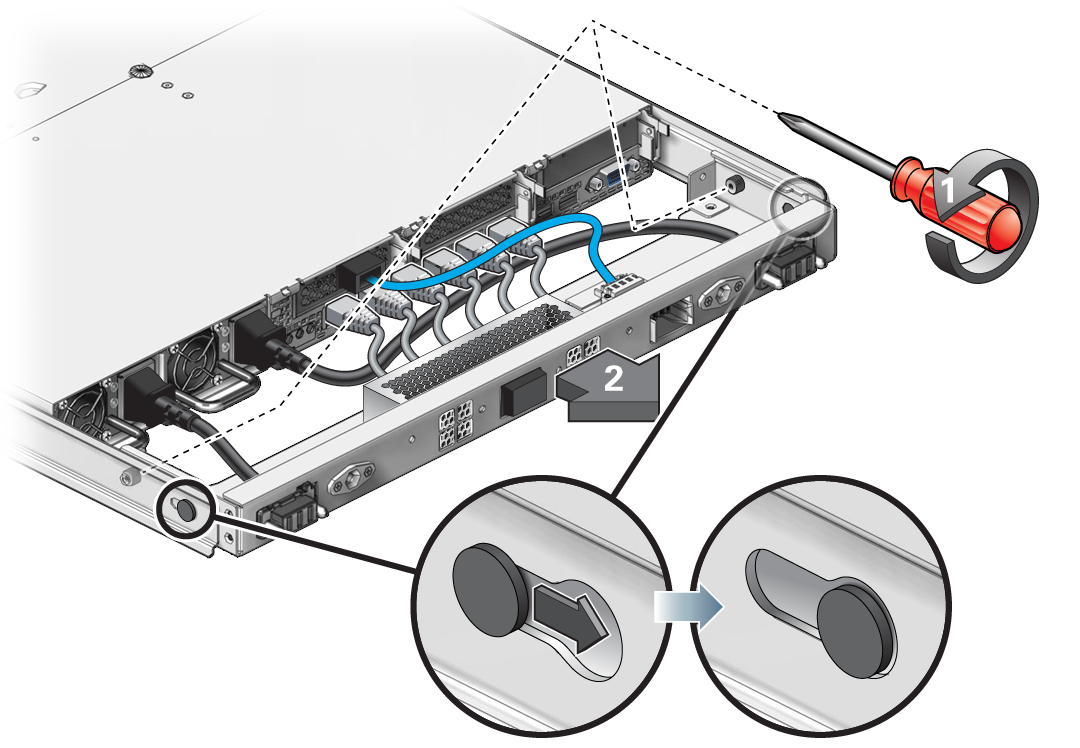 1
2