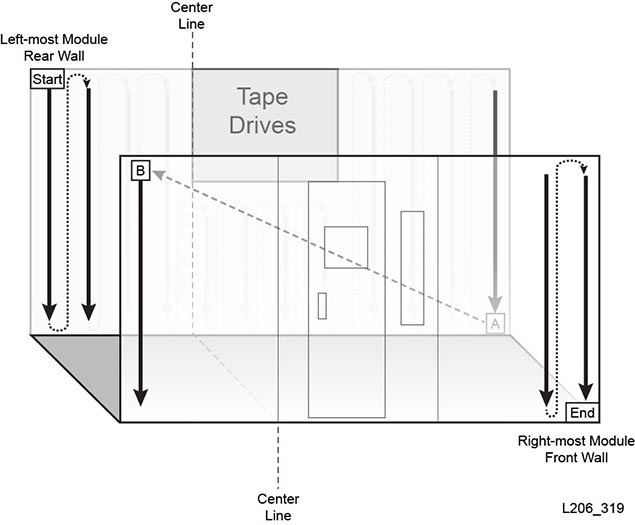 Center Line

Left-most Module Rear Wall

Start

Tape Drives

B

A

End

Right-most Module Front Wall

Center Line

L206_319