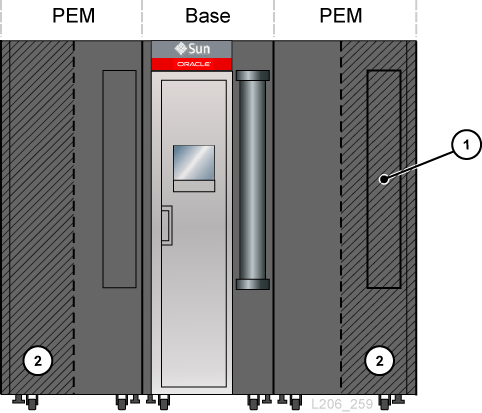 PEM
Base
PEM
Sun
ORACLE
1
2
2
L206_259