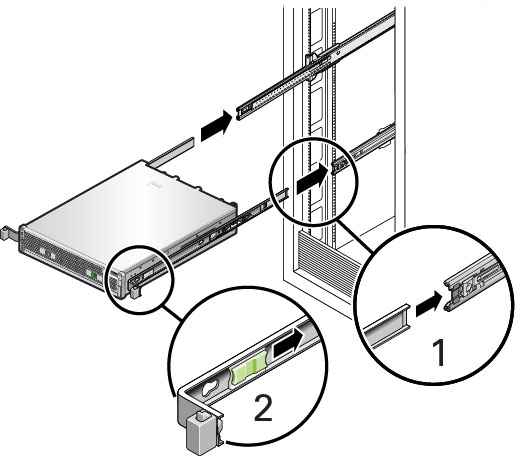 1

2