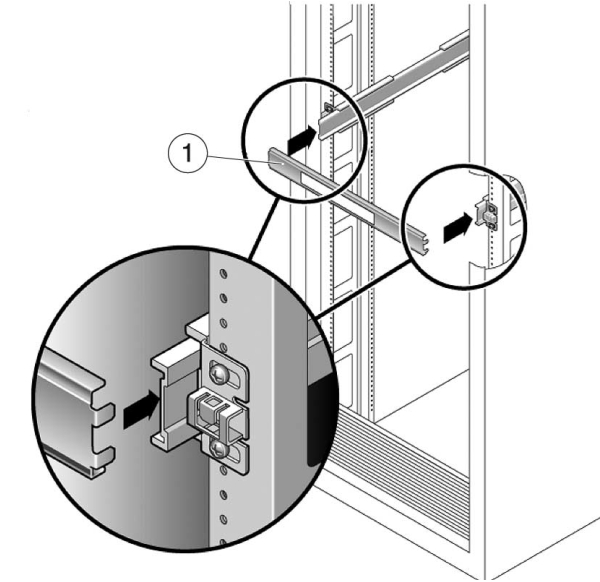 1