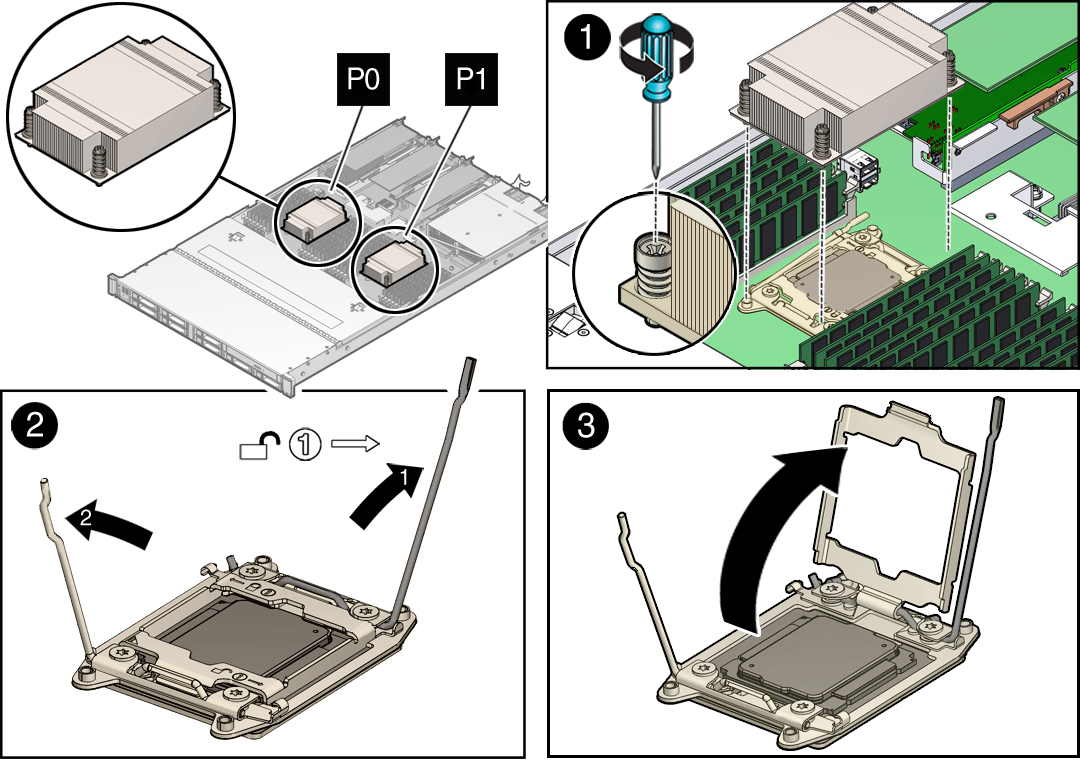 P0
P1
1
2
①
1
2
3