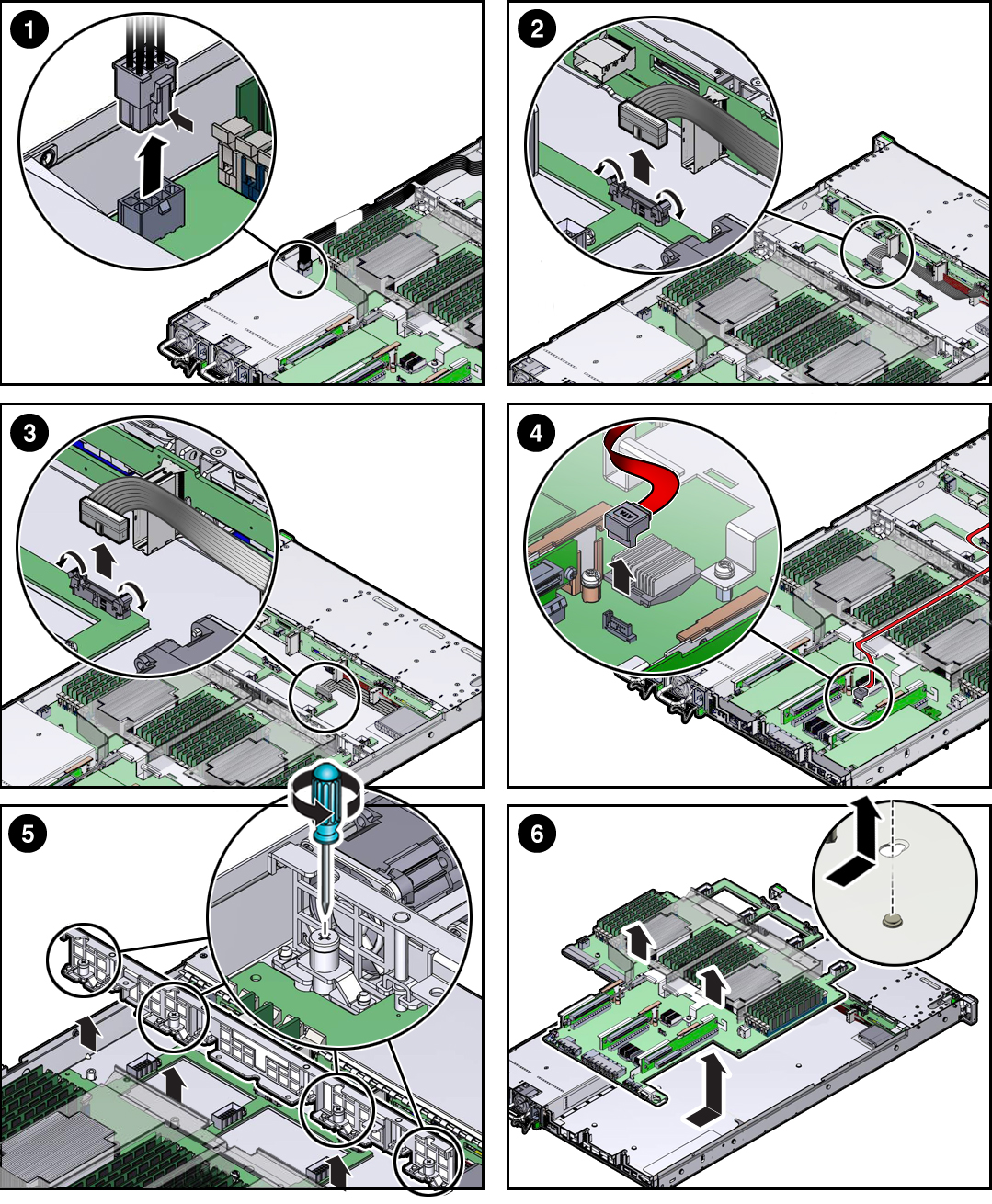 1
2
3
4
5
6