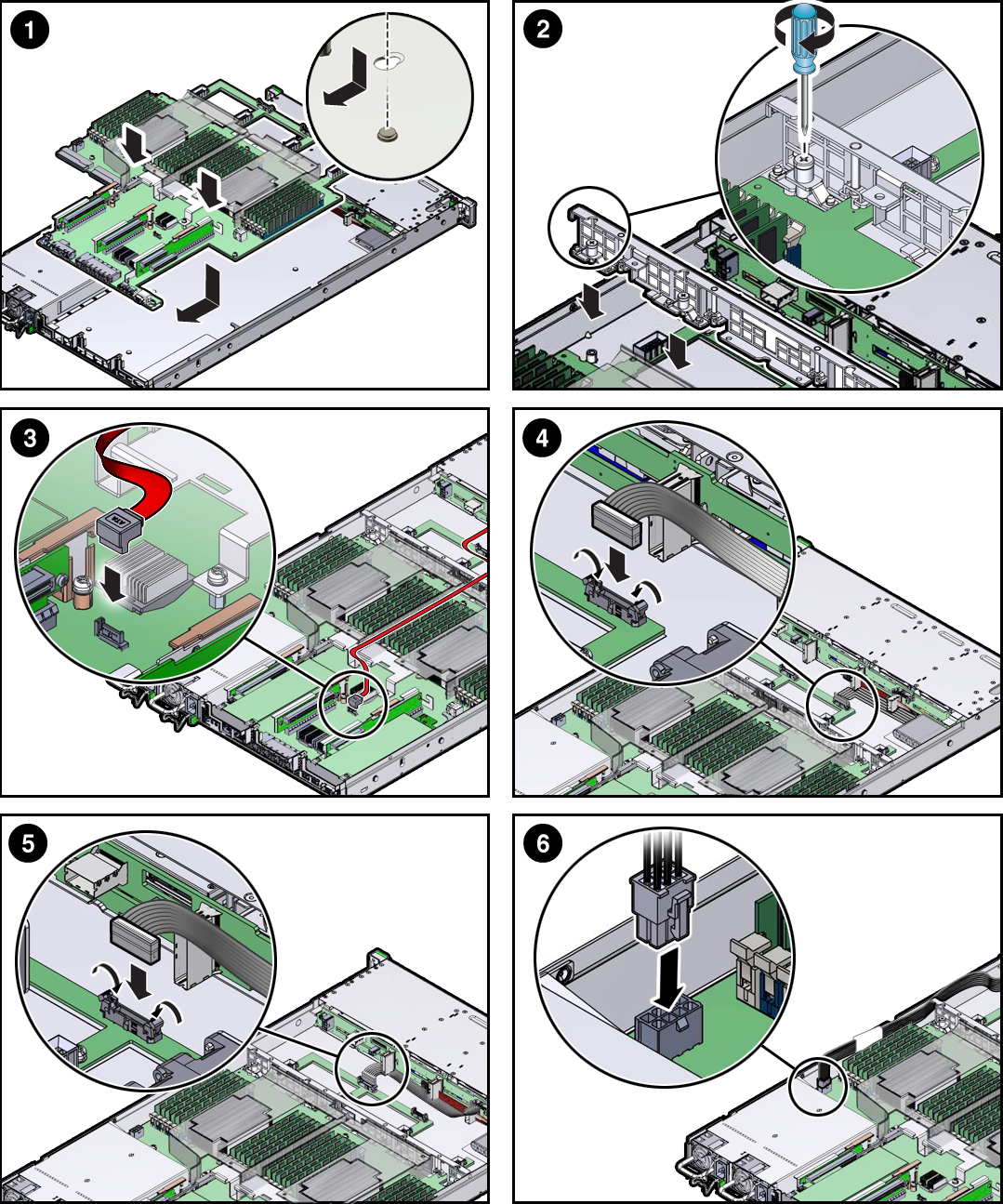 1
2
3
4
5
6