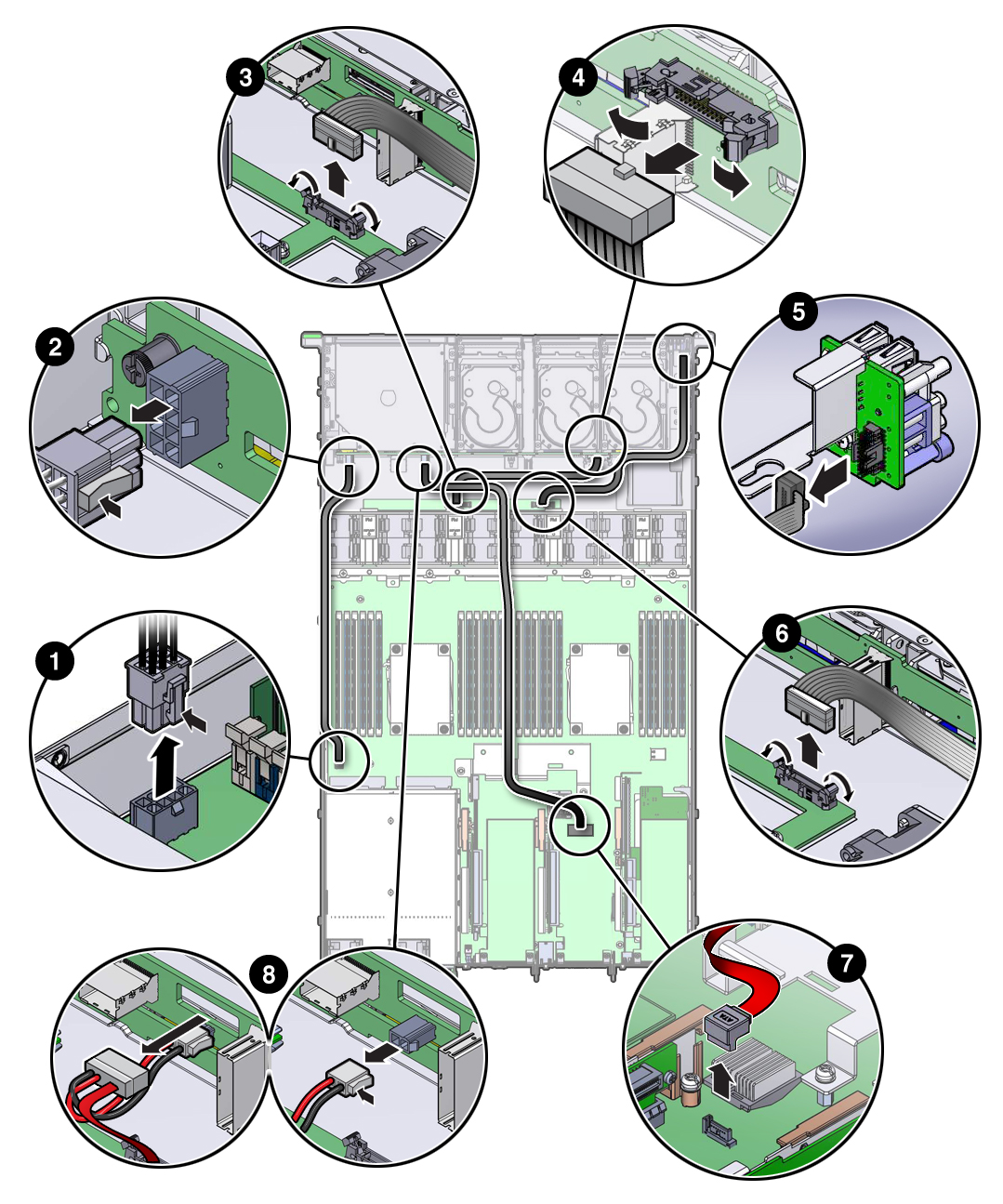 3

4

2

5

1

6

8

7