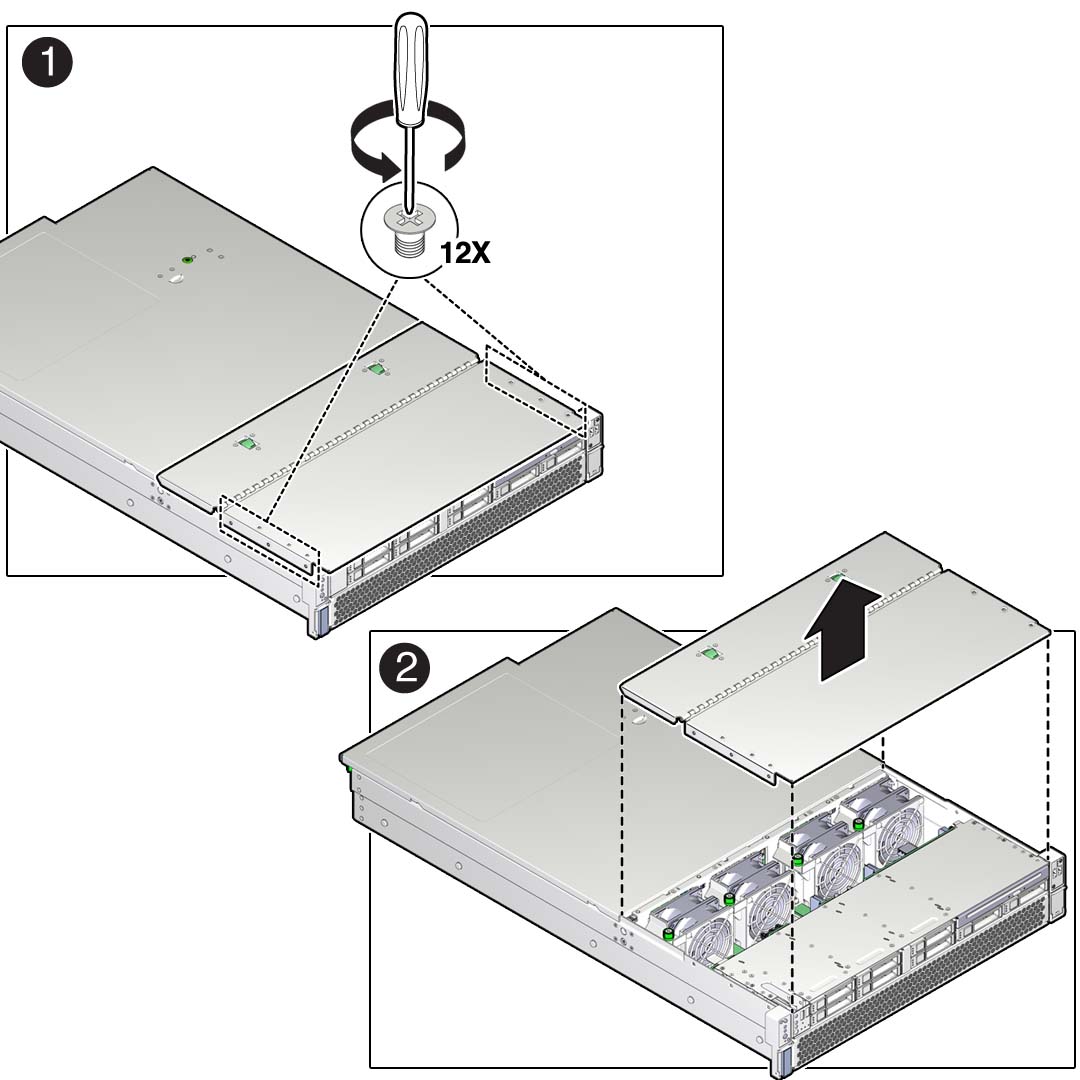 1
12X
2