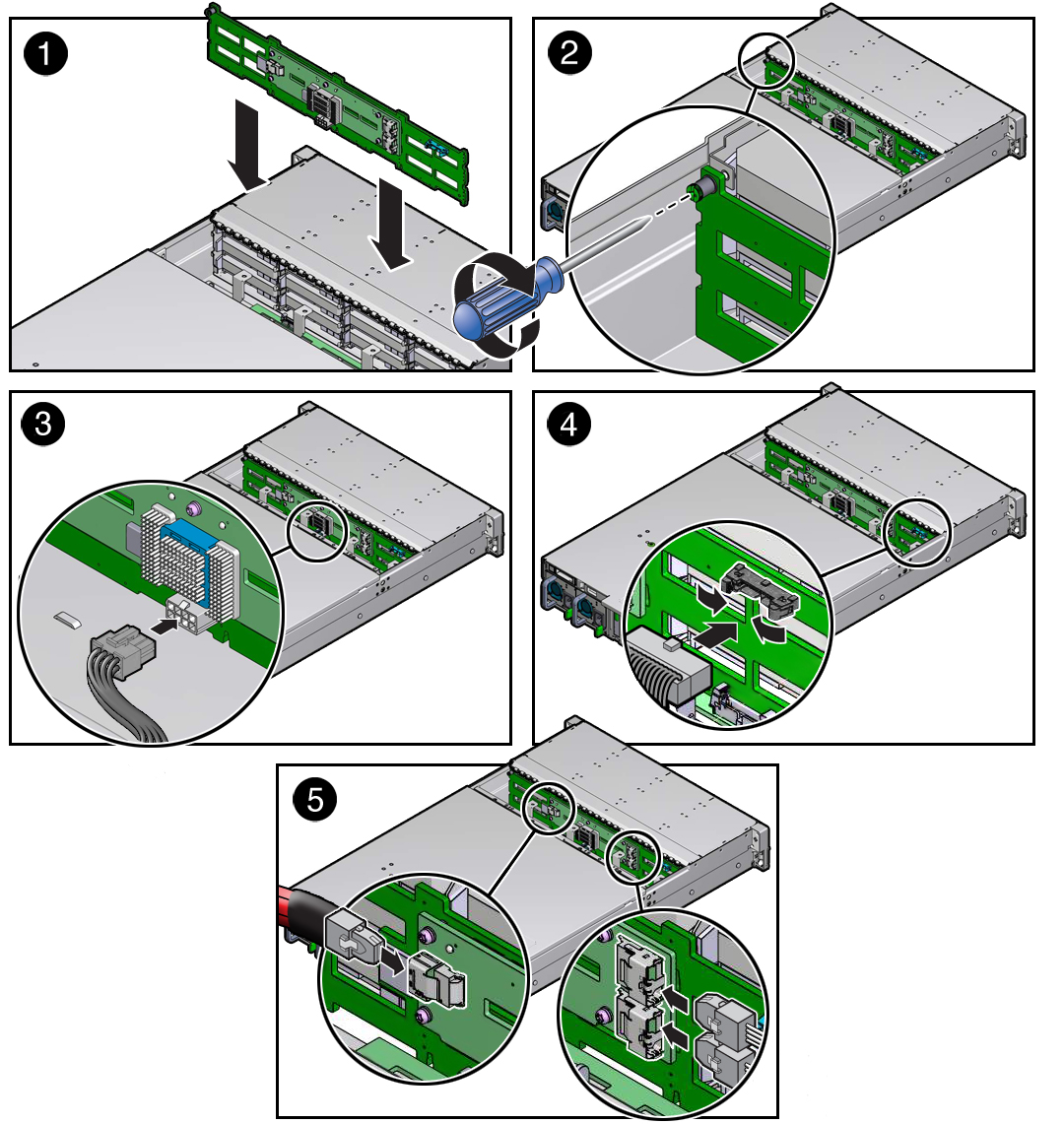 1

2

3

4

5