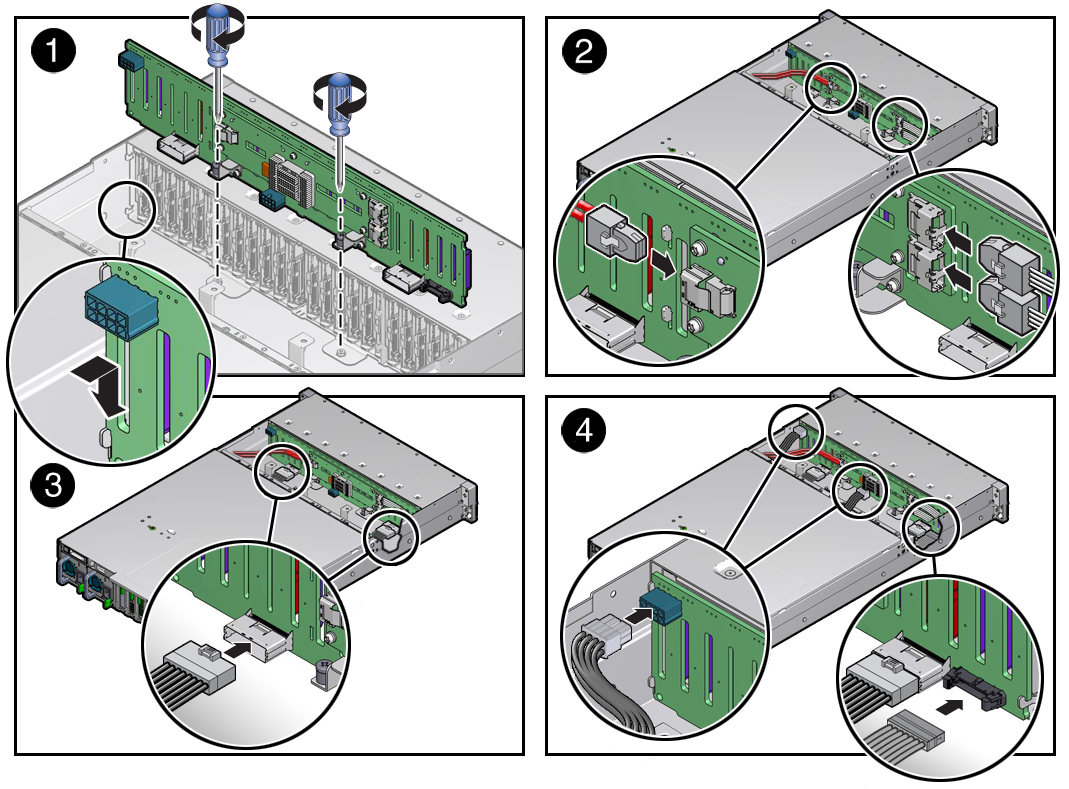 1

2

3

4