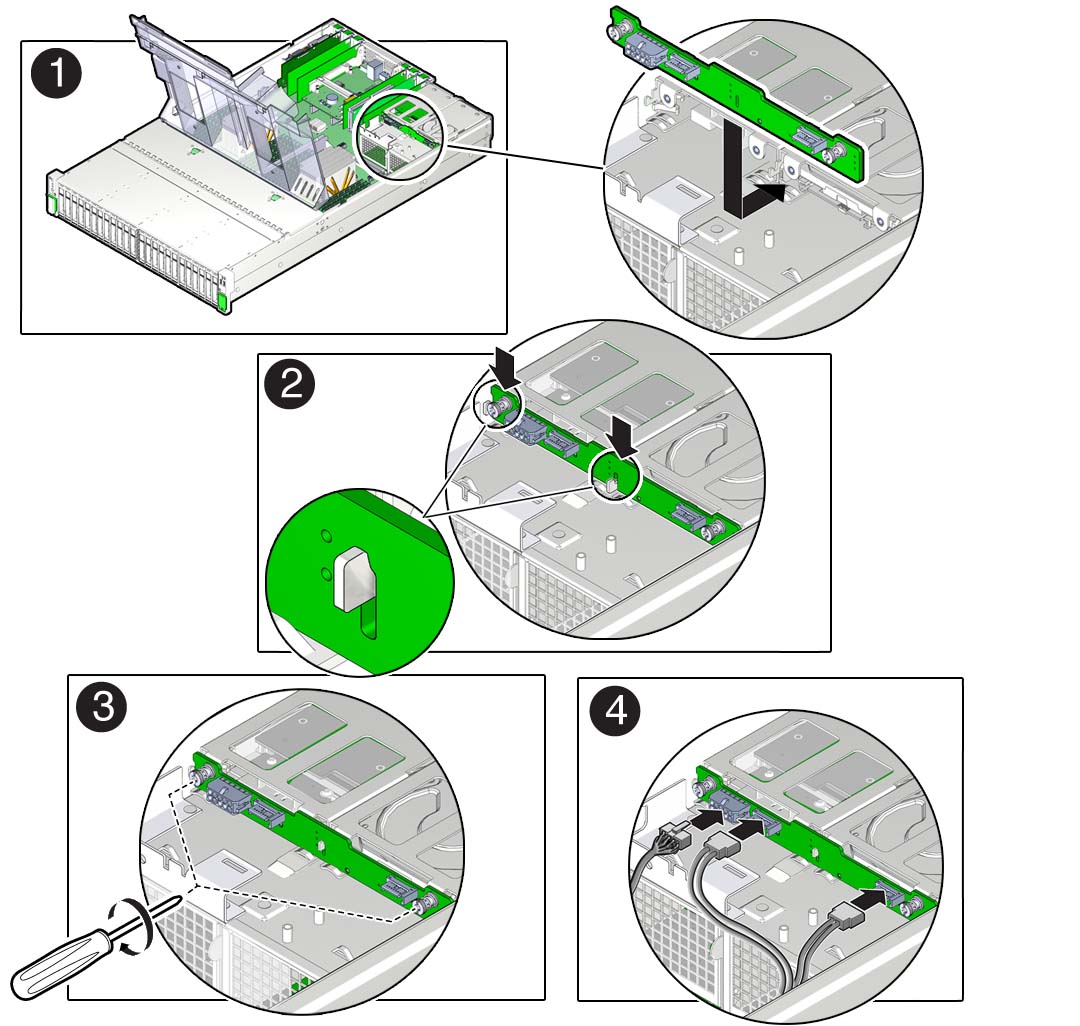 1

2

3

4