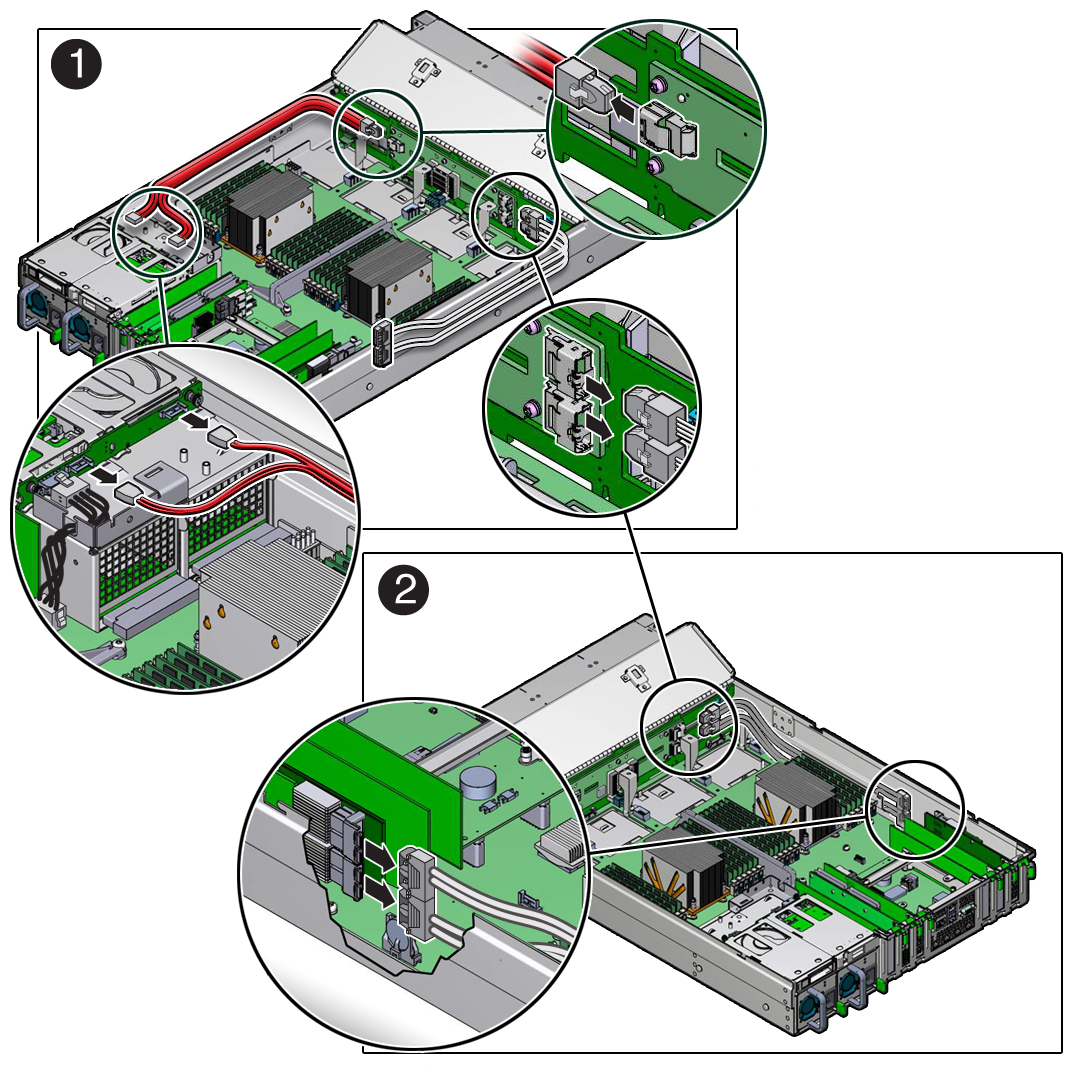 1

2